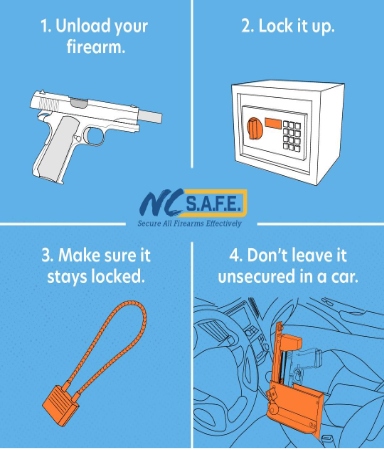 1. Unload your firearm.

2. Lock it up.

NC S.A.F.E.
Secure All Firearms Effectively

3. Make sure it stays locked.

4. Don't leave it unsecured in a car.